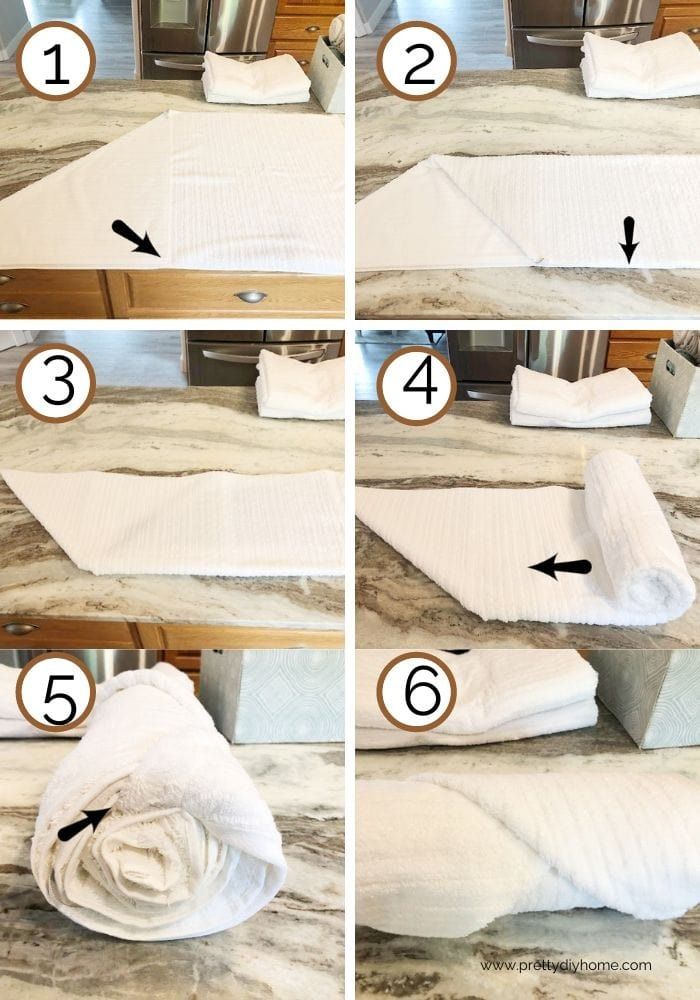 1

2

3

4

5

6

www.prettydiyhome.com